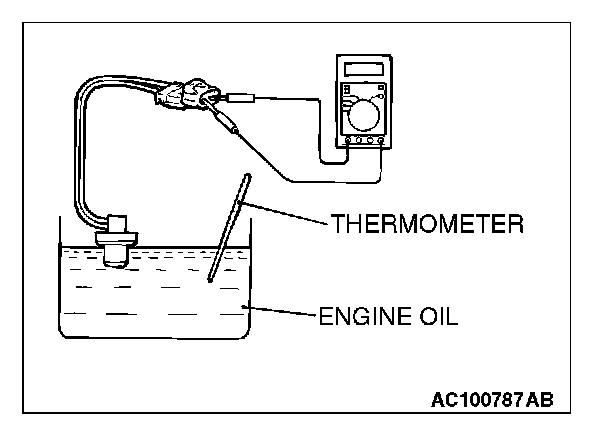 THERMOMETER

ENGINE OIL

AC100787AB