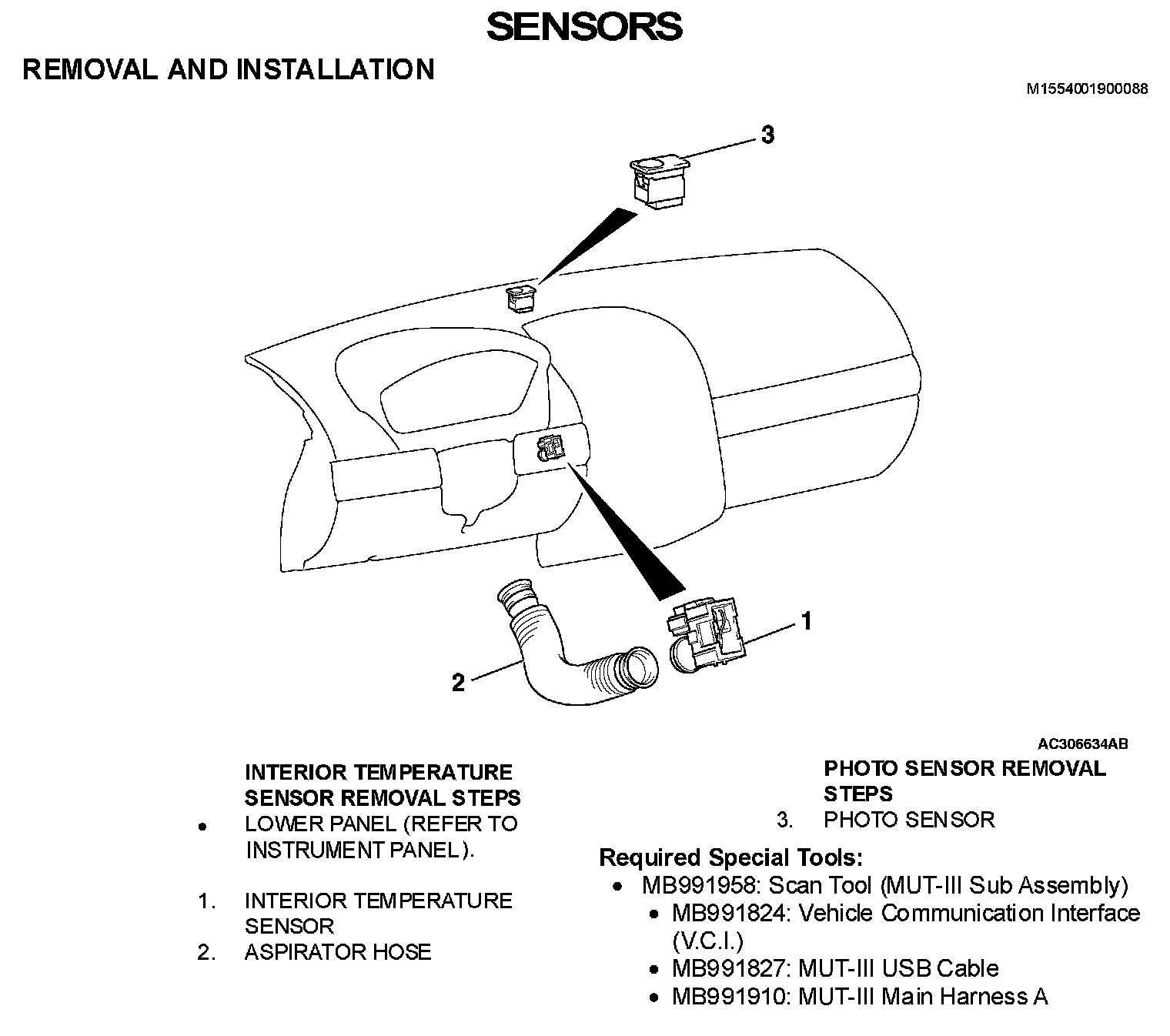 SENSORS

REMOVAL AND INSTALLATION

M1554001900088

3

1

2

AC306634AB

INTERIOR TEMPERATURE SENSOR REMOVAL STEPS

• LOWER PANEL (REFER TO INSTRUMENT PANEL).

1. INTERIOR TEMPERATURE SENSOR
2. ASPIRATOR HOSE

PHOTO SENSOR REMOVAL STEPS

3. PHOTO SENSOR

Required Special Tools:

• MB991958: Scan Tool (MUT-III Sub Assembly)
  • MB991824: Vehicle Communication Interface (V.C.I.)
  • MB991827: MUT-III USB Cable
  • MB991910: MUT-III Main Harness A