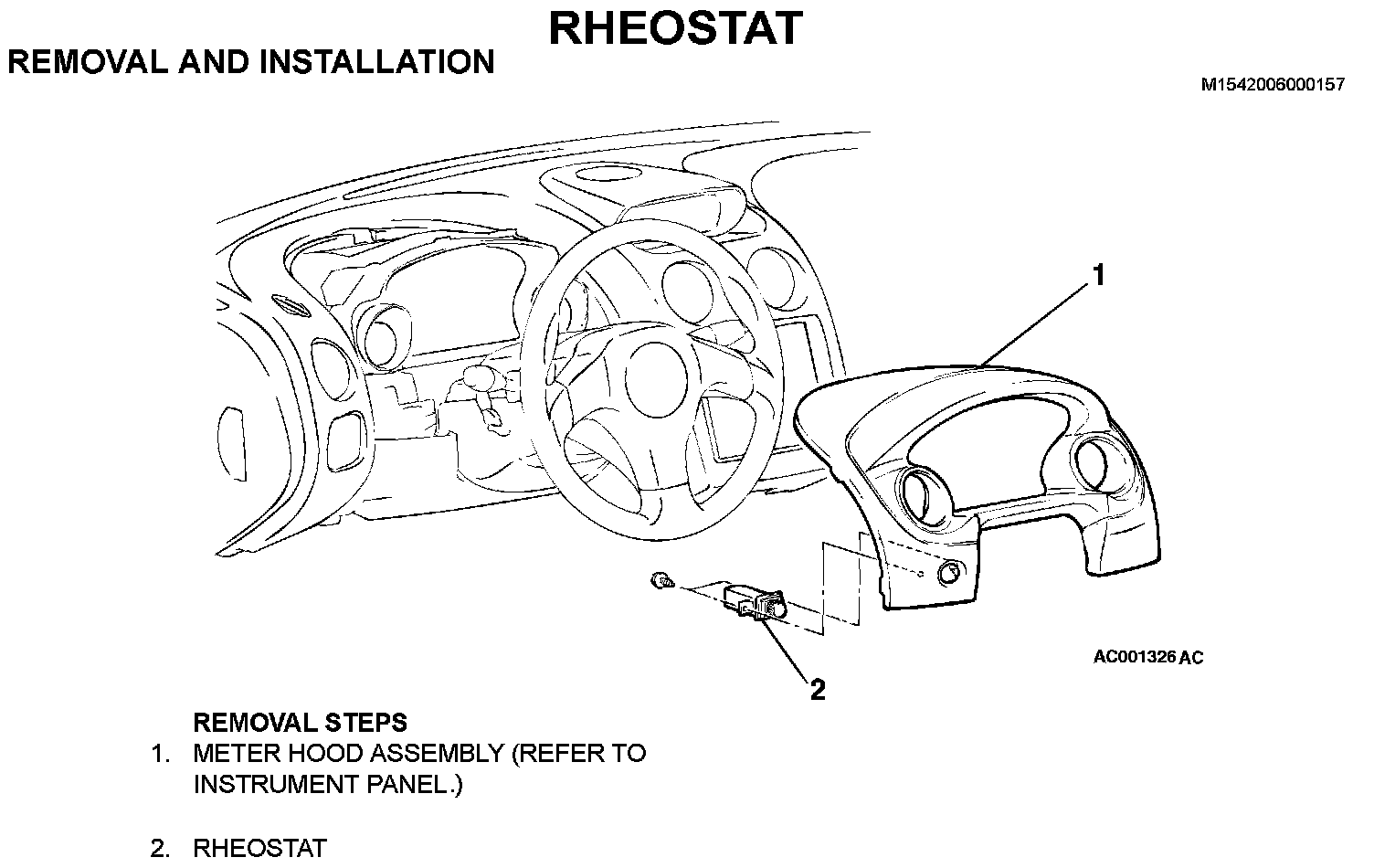 RHEOSTAT

REMOVAL AND INSTALLATION

M1542006000157

1

2

AC001326 AC

REMOVAL STEPS

1. METER HOOD ASSEMBLY (REFER TO INSTRUMENT PANEL.)

2. RHEOSTAT