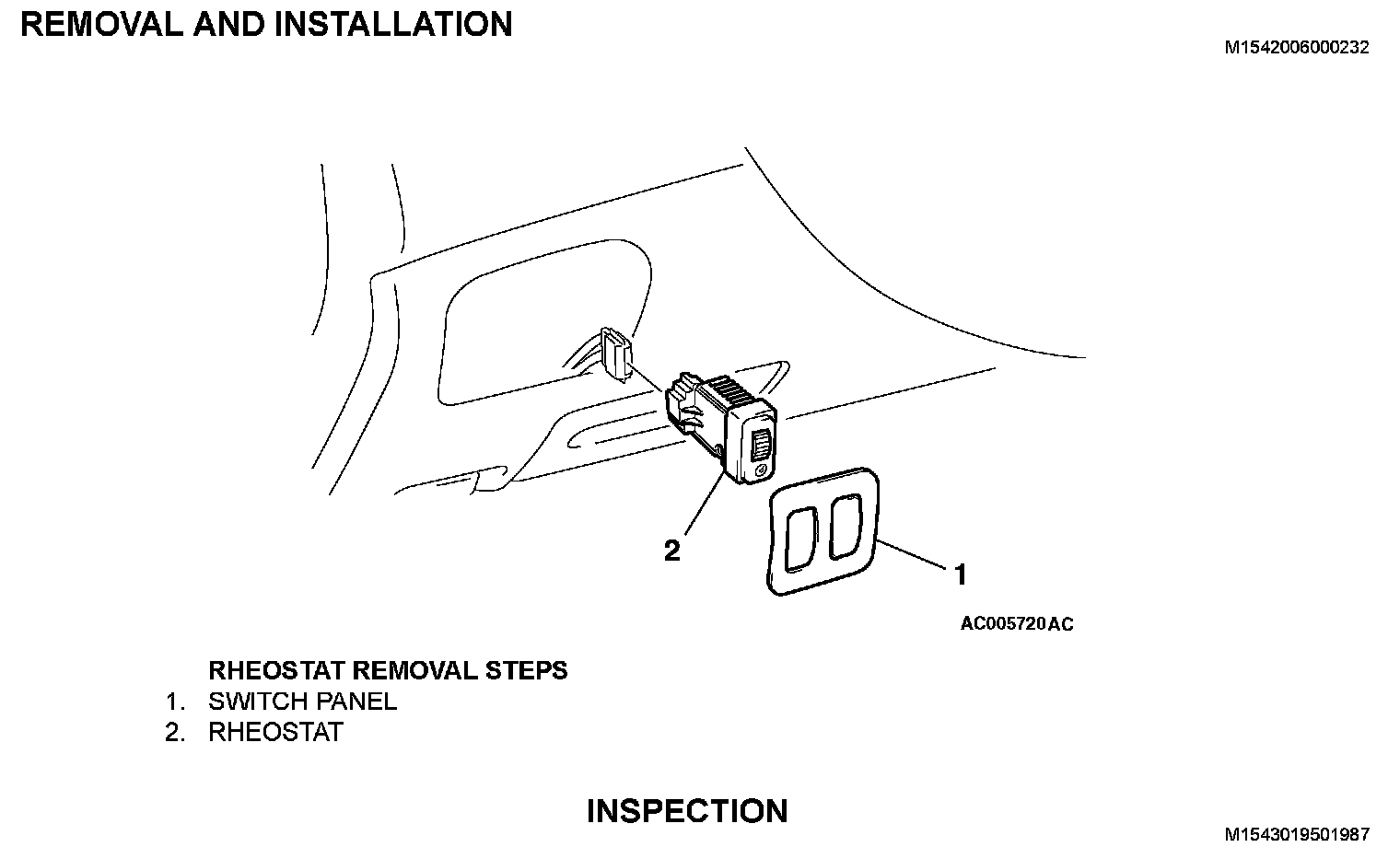 REMOVAL AND INSTALLATION

M1542006000232

2

1

AC005720AC

RHEOSTAT REMOVAL STEPS
1. SWITCH PANEL
2. RHEOSTAT

INSPECTION

M1543019501987