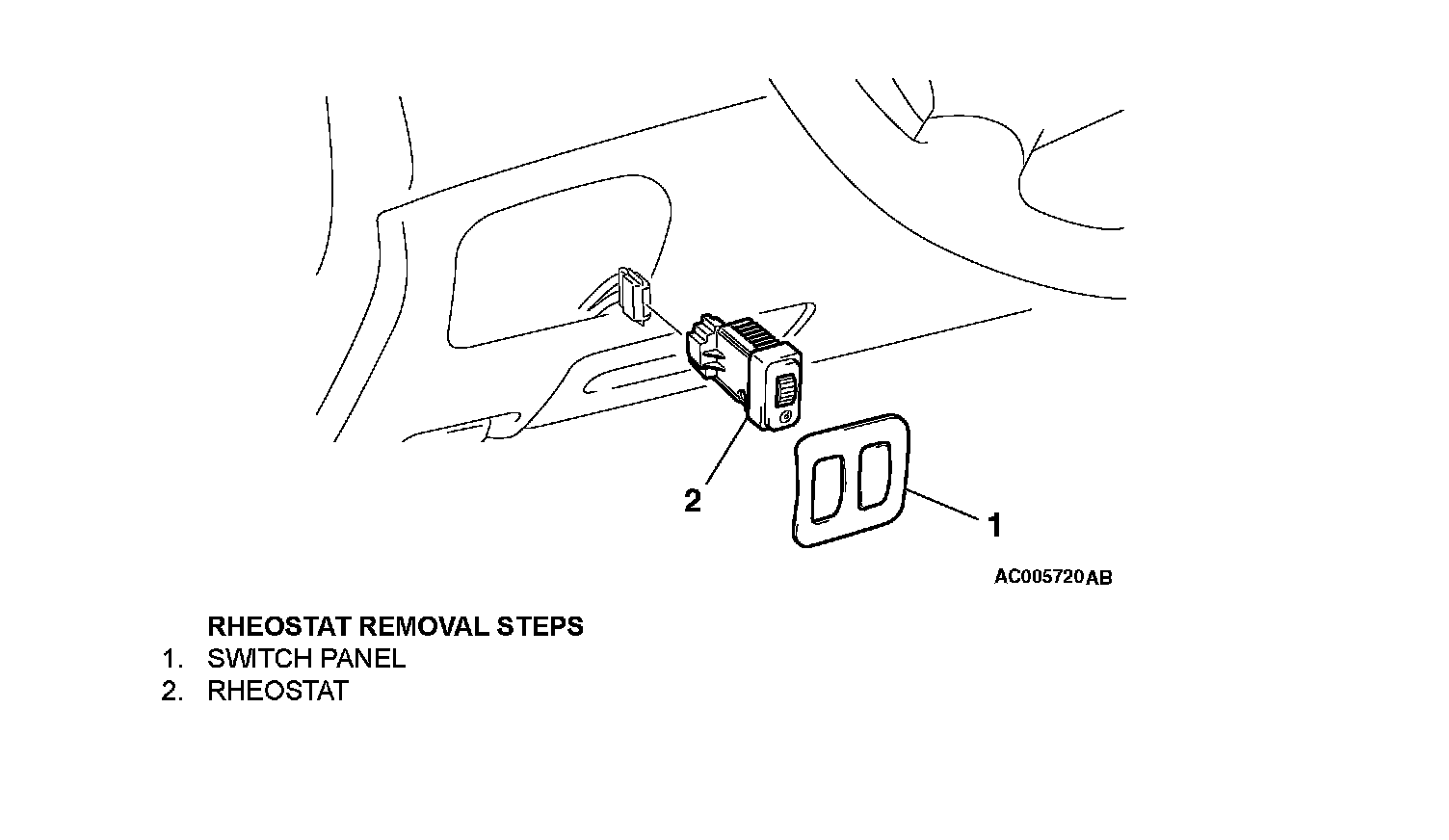 2

1

AC005720AB

RHEOSTAT REMOVAL STEPS
1. SWITCH PANEL
2. RHEOSTAT