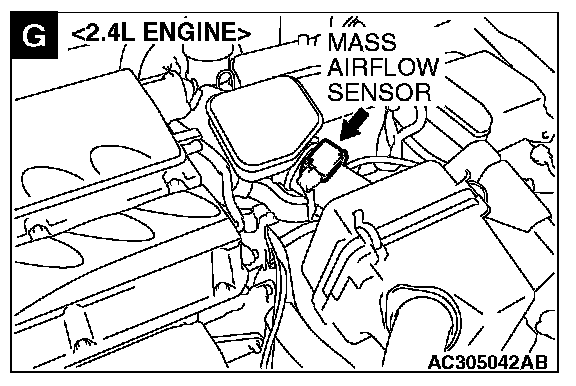 G <2.4L ENGINE>

MASS AIRFLOW SENSOR

AC305042AB