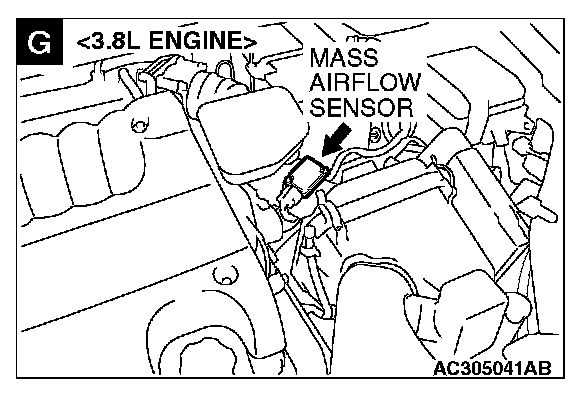 G <3.8L ENGINE>

MASS AIRFLOW SENSOR

AC305041AB