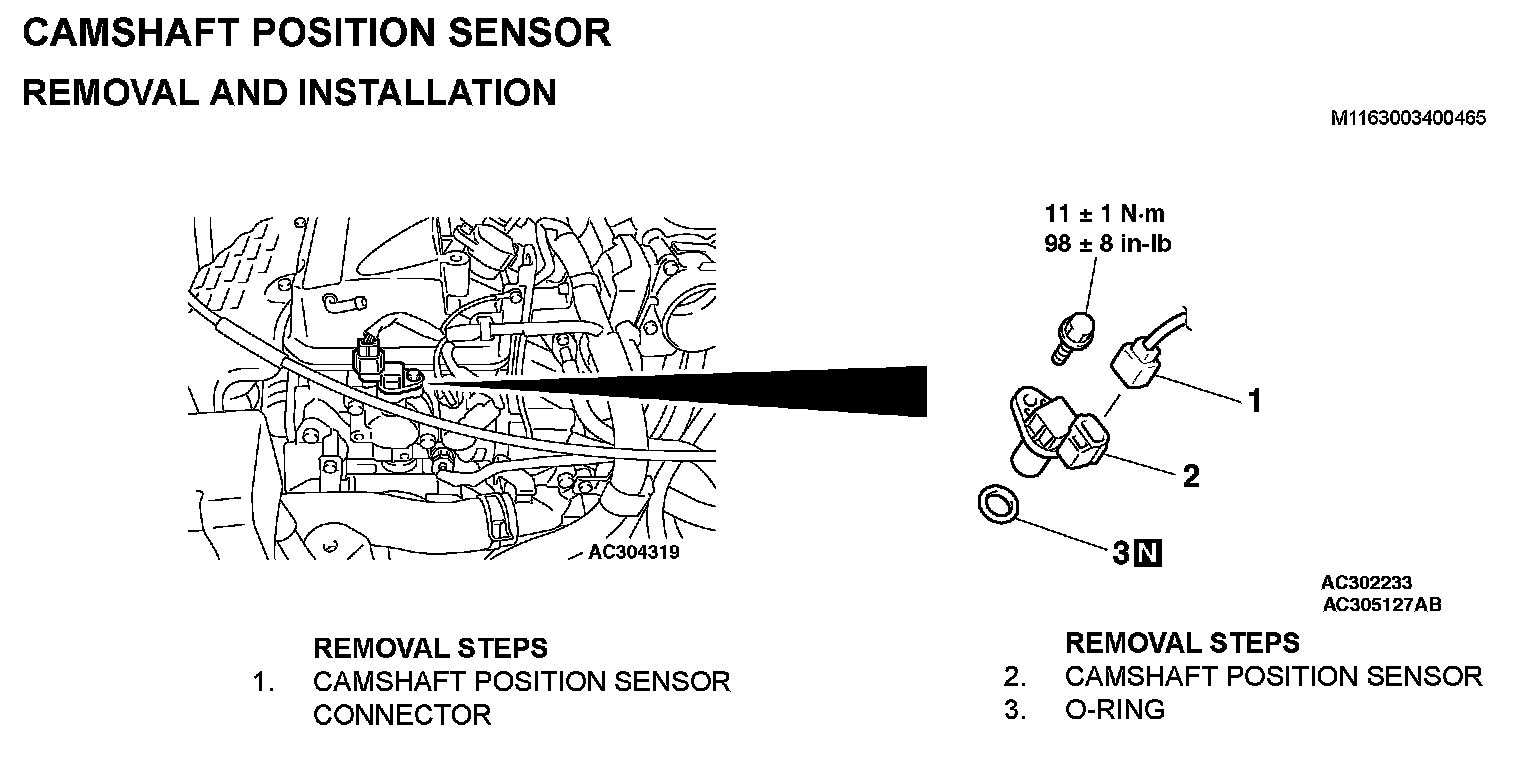 CAMSHAFT POSITION SENSOR

REMOVAL AND INSTALLATION

M1163003400465

AC304319

11 ± 1 N·m
98 ± 8 in-lb

1

2

3 N

AC302233
AC305127AB

REMOVAL STEPS
1. CAMSHAFT POSITION SENSOR CONNECTOR

REMOVAL STEPS
2. CAMSHAFT POSITION SENSOR
3. O-RING