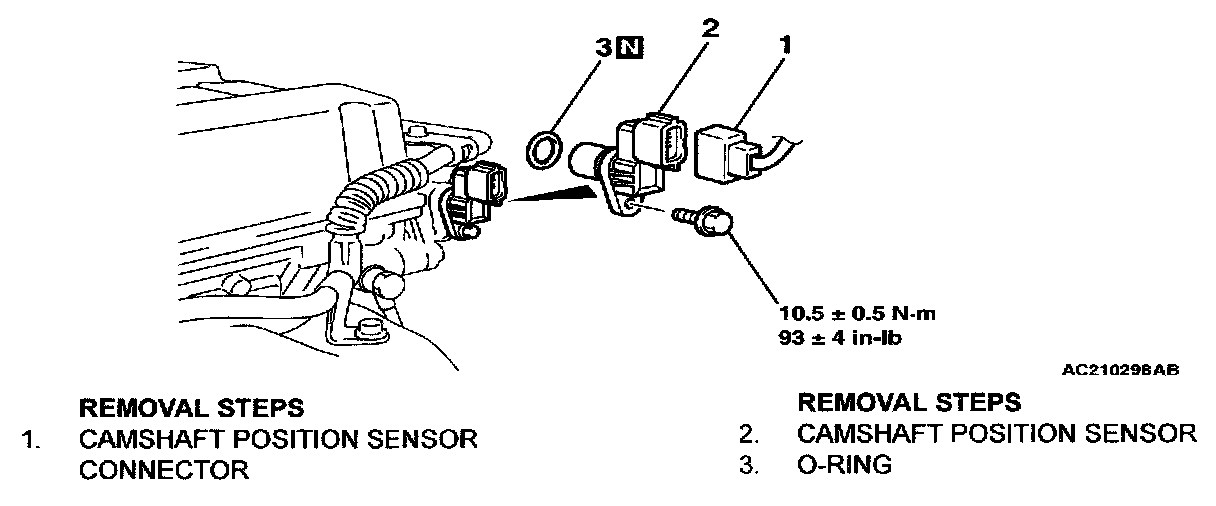 3 N
2
1

10.5 ± 0.5 N·m
93 ± 4 in-lb

AC210298AB

REMOVAL STEPS
1. CAMSHAFT POSITION SENSOR CONNECTOR

REMOVAL STEPS
2. CAMSHAFT POSITION SENSOR
3. O-RING