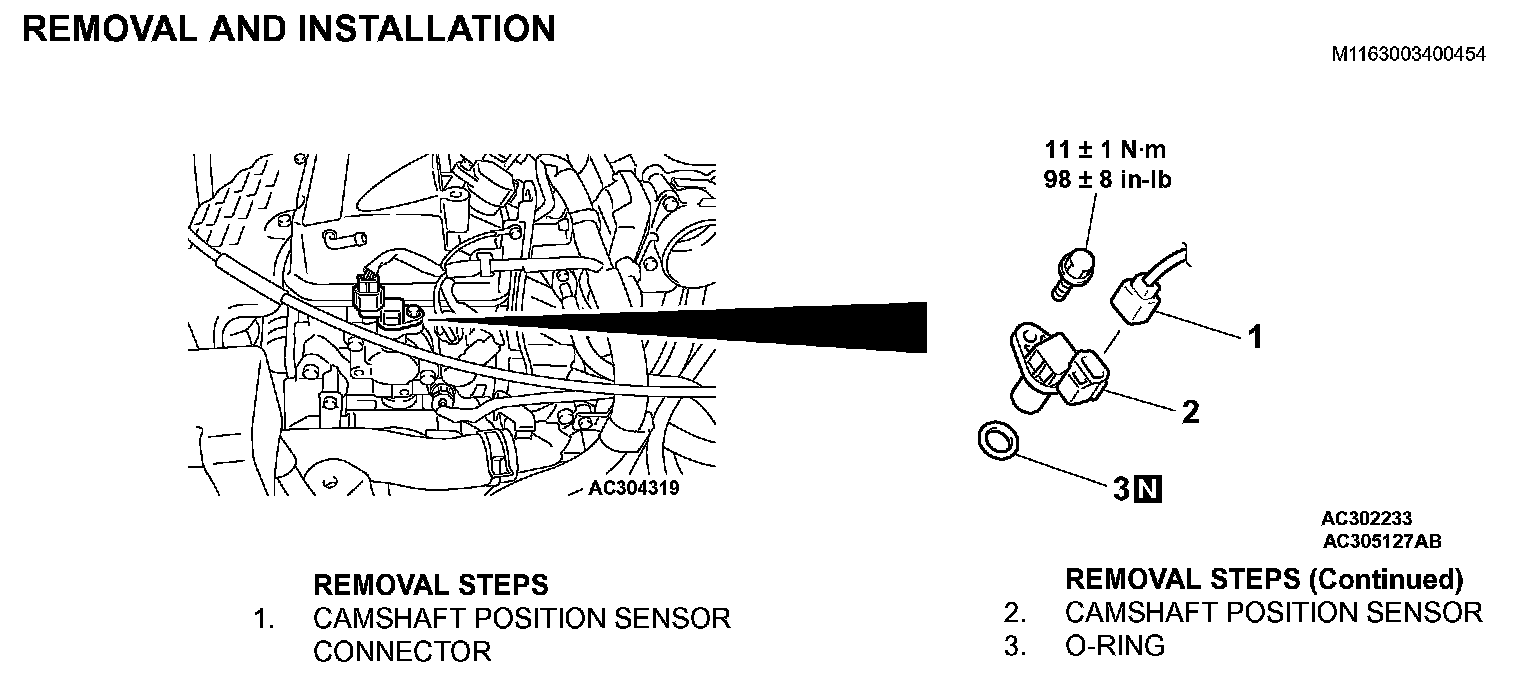 REMOVAL AND INSTALLATION

M1163003400454

AC304319

11 ± 1 N·m
98 ± 8 in-lb

1

2

3 N

AC302233
AC305127AB

REMOVAL STEPS
1. CAMSHAFT POSITION SENSOR CONNECTOR

REMOVAL STEPS (Continued)
2. CAMSHAFT POSITION SENSOR
3. O-RING