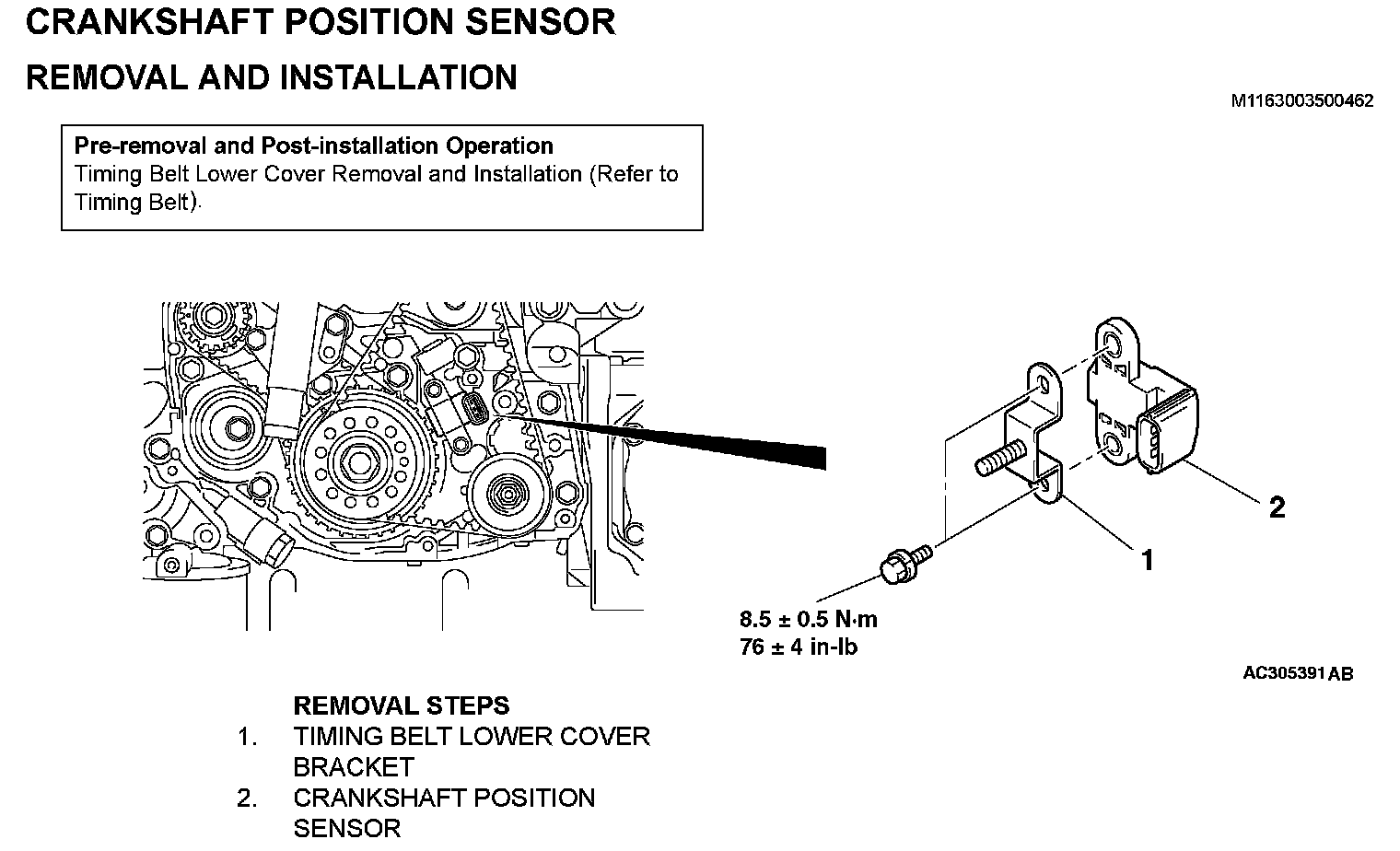 CRANKSHAFT POSITION SENSOR
REMOVAL AND INSTALLATION

M1163003500462

Pre-removal and Post-installation Operation
Timing Belt Lower Cover Removal and Installation (Refer to Timing Belt).

2

1

8.5 ± 0.5 N·m
76 ± 4 in-lb

AC305391AB

REMOVAL STEPS
1. TIMING BELT LOWER COVER BRACKET
2. CRANKSHAFT POSITION SENSOR