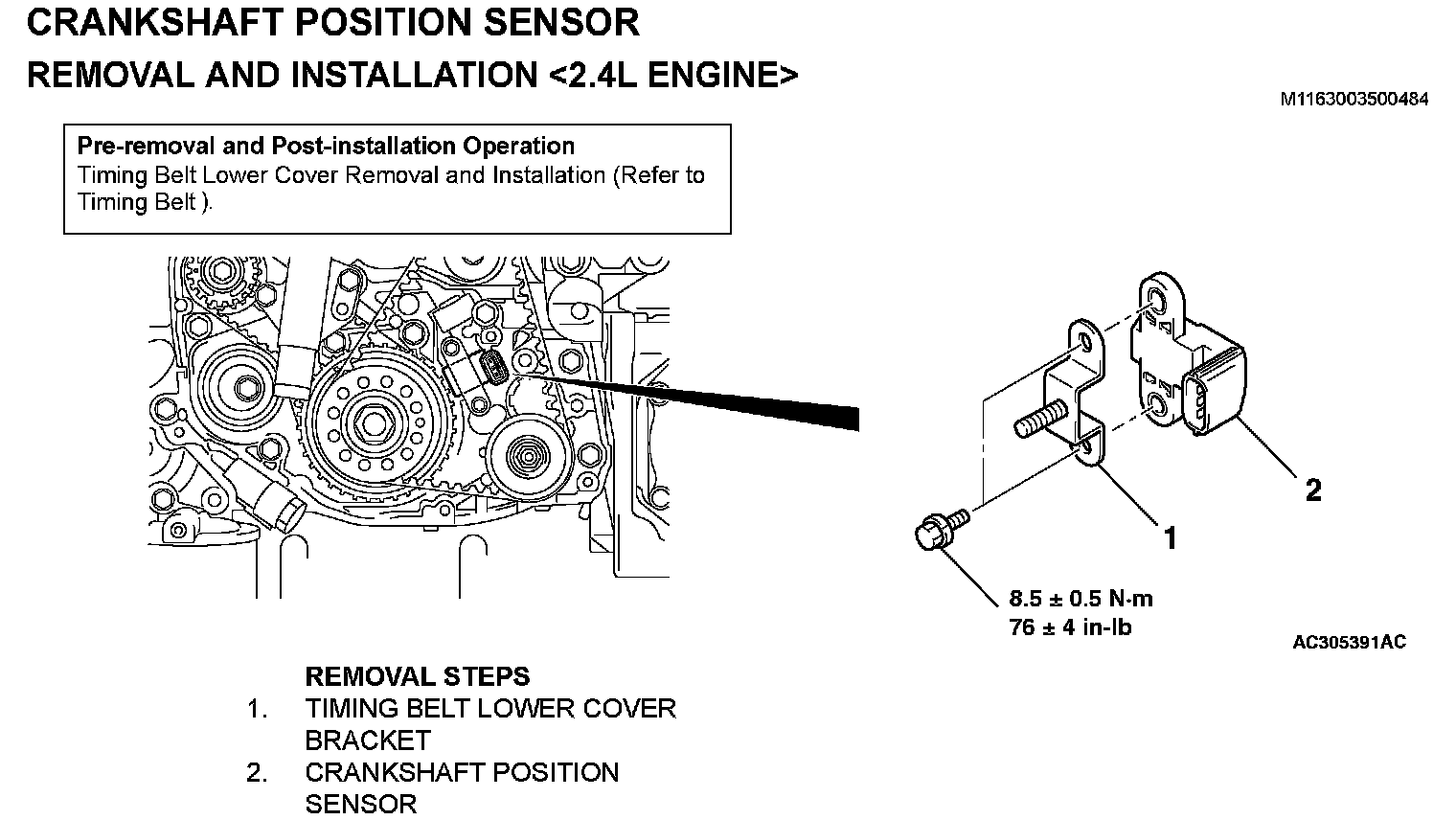 CRANKSHAFT POSITION SENSOR
REMOVAL AND INSTALLATION <2.4L ENGINE>

M1163003500484

Pre-removal and Post-installation Operation
Timing Belt Lower Cover Removal and Installation (Refer to Timing Belt ).

2

1

8.5 ± 0.5 N·m
76 ± 4 in-lb

AC305391AC

REMOVAL STEPS
1. TIMING BELT LOWER COVER BRACKET
2. CRANKSHAFT POSITION SENSOR