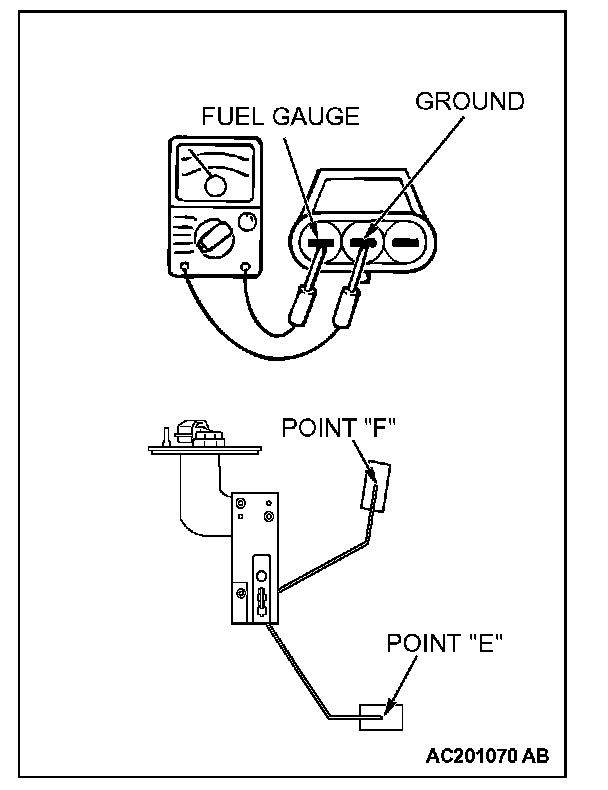 FUEL GAUGE
GROUND

POINT "F"

POINT "E"

AC201070 AB