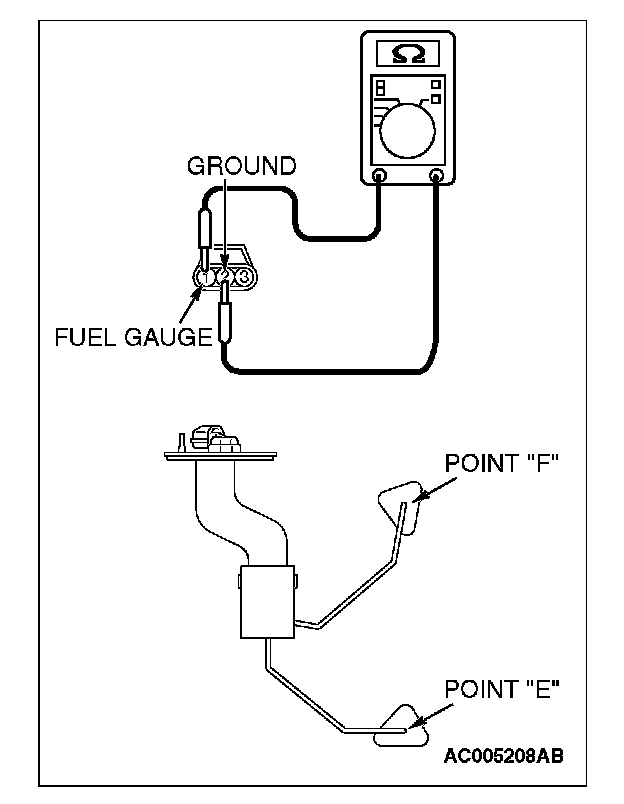 Ω

GROUND

1 2 3

FUEL GAUGE

POINT "F"

POINT "E"

AC005208AB