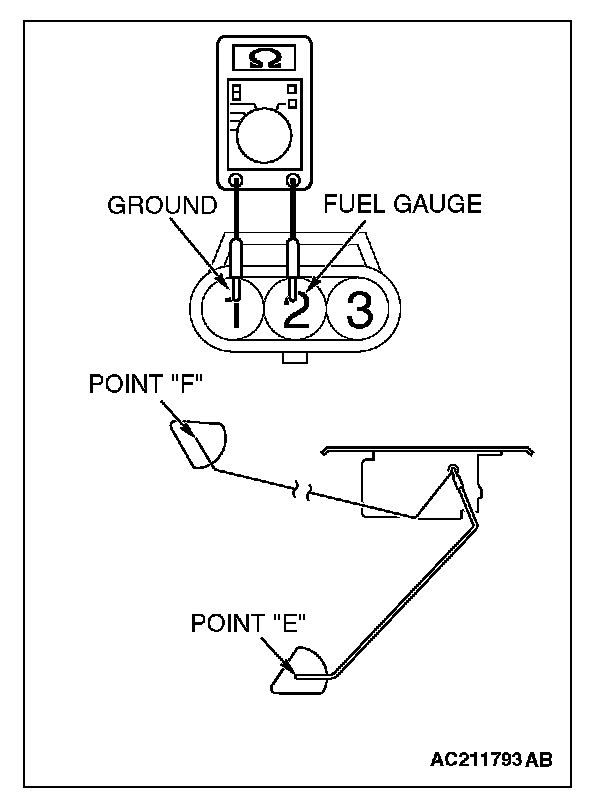 Ω

GROUND

FUEL GAUGE

1 2 3

POINT "F"

POINT "E"

AC211793 AB