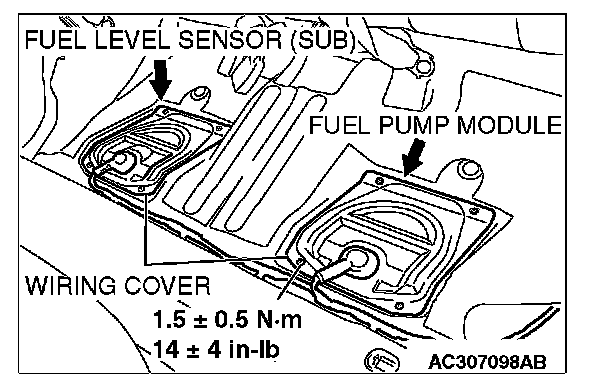 FUEL LEVEL SENSOR (SUB)

FUEL PUMP MODULE

WIRING COVER

1.5 ± 0.5 N·m
14 ± 4 in-lb

AC307098AB