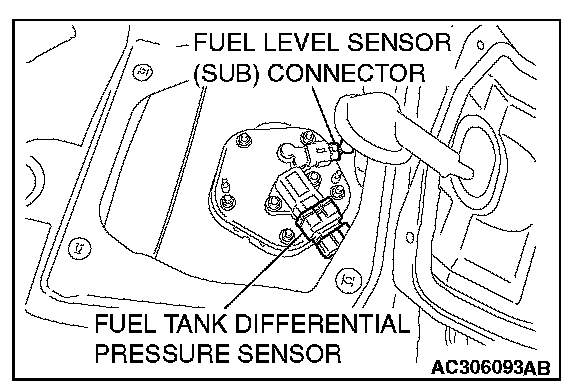 FUEL LEVEL SENSOR (SUB) CONNECTOR

FUEL TANK DIFFERENTIAL PRESSURE SENSOR

AC306093AB