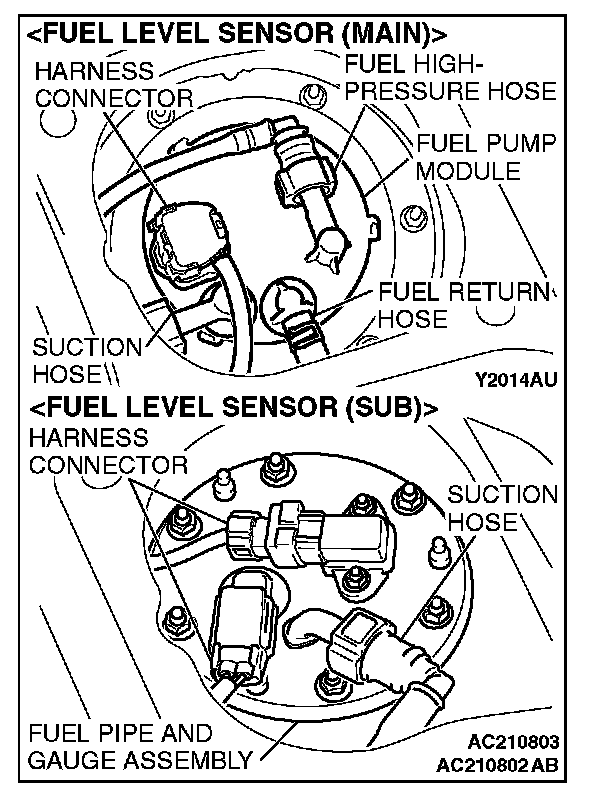 <FUEL LEVEL SENSOR (MAIN)>

HARNESS CONNECTOR

FUEL HIGH-PRESSURE HOSE

FUEL PUMP MODULE

FUEL RETURN HOSE

SUCTION HOSE

Y2014AU

<FUEL LEVEL SENSOR (SUB)>

HARNESS CONNECTOR

SUCTION HOSE

FUEL PIPE AND GAUGE ASSEMBLY

AC210803
AC210802 AB