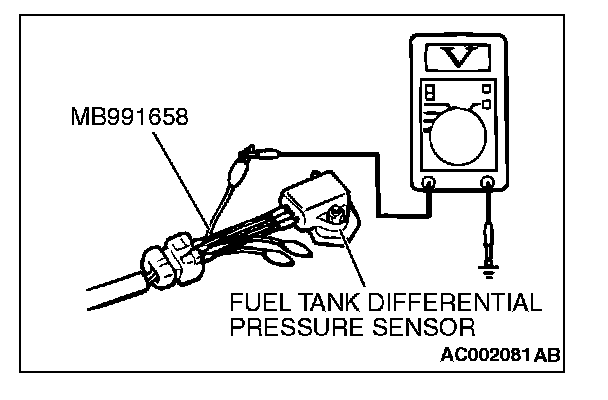 V

MB991658

FUEL TANK DIFFERENTIAL PRESSURE SENSOR

AC002081 AB