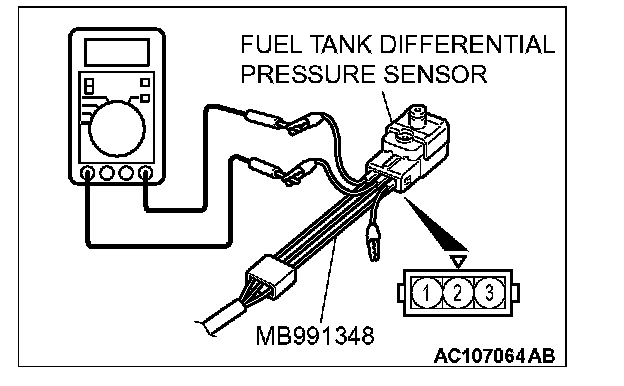 FUEL TANK DIFFERENTIAL PRESSURE SENSOR

1 2 3

MB991348

AC107064 AB