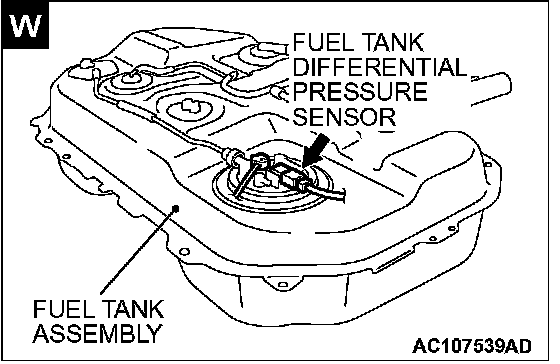 W

FUEL TANK DIFFERENTIAL PRESSURE SENSOR

FUEL TANK ASSEMBLY

AC107539AD