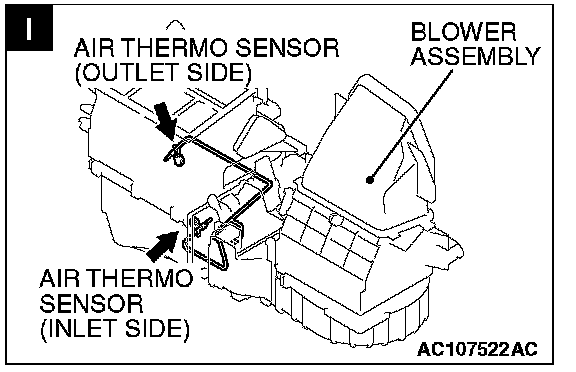 I

AIR THERMO SENSOR (OUTLET SIDE)

BLOWER ASSEMBLY

AIR THERMO SENSOR (INLET SIDE)

AC107522AC