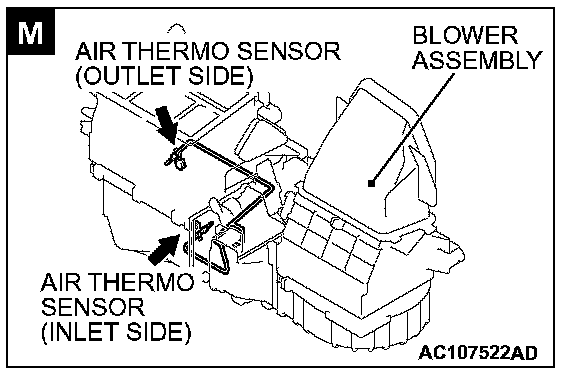 M

AIR THERMO SENSOR (OUTLET SIDE)

BLOWER ASSEMBLY

AIR THERMO SENSOR (INLET SIDE)

AC107522AD