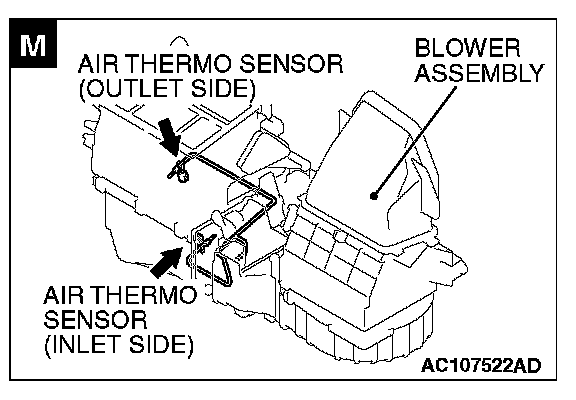 M

AIR THERMO SENSOR (OUTLET SIDE)

BLOWER ASSEMBLY

AIR THERMO SENSOR (INLET SIDE)

AC107522AD