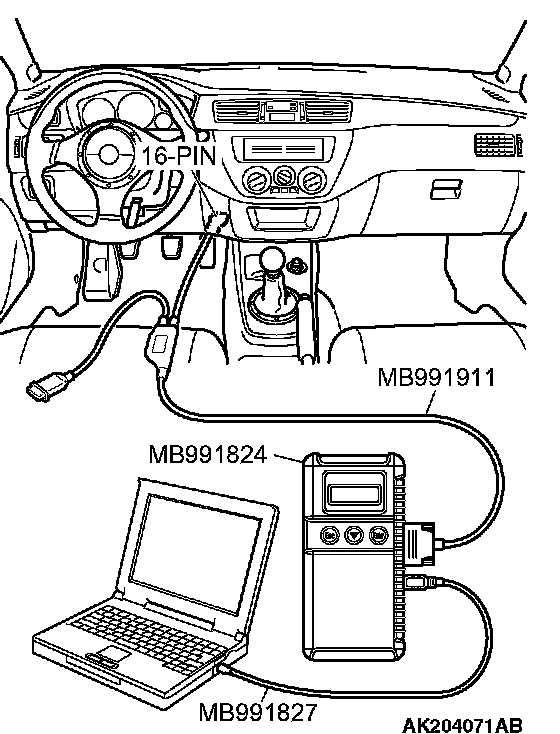 16-PIN

MB991911

MB991824

MB991827

AK204071AB