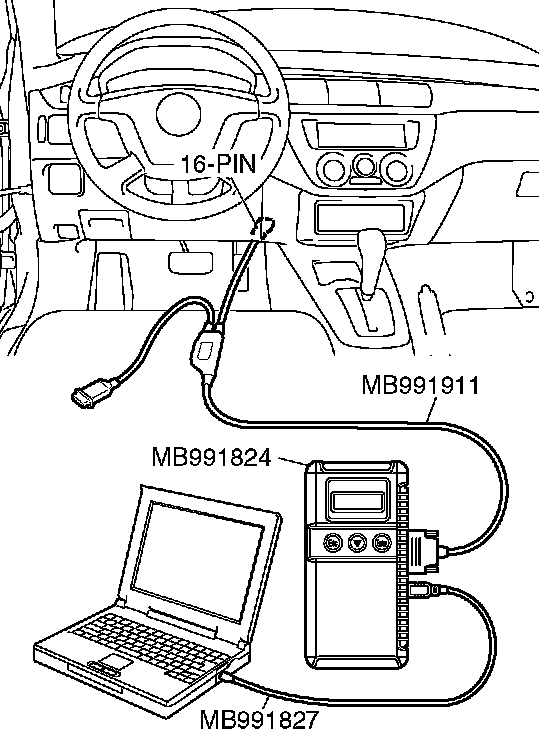 16-PIN
MB991911
MB991824
MB991827