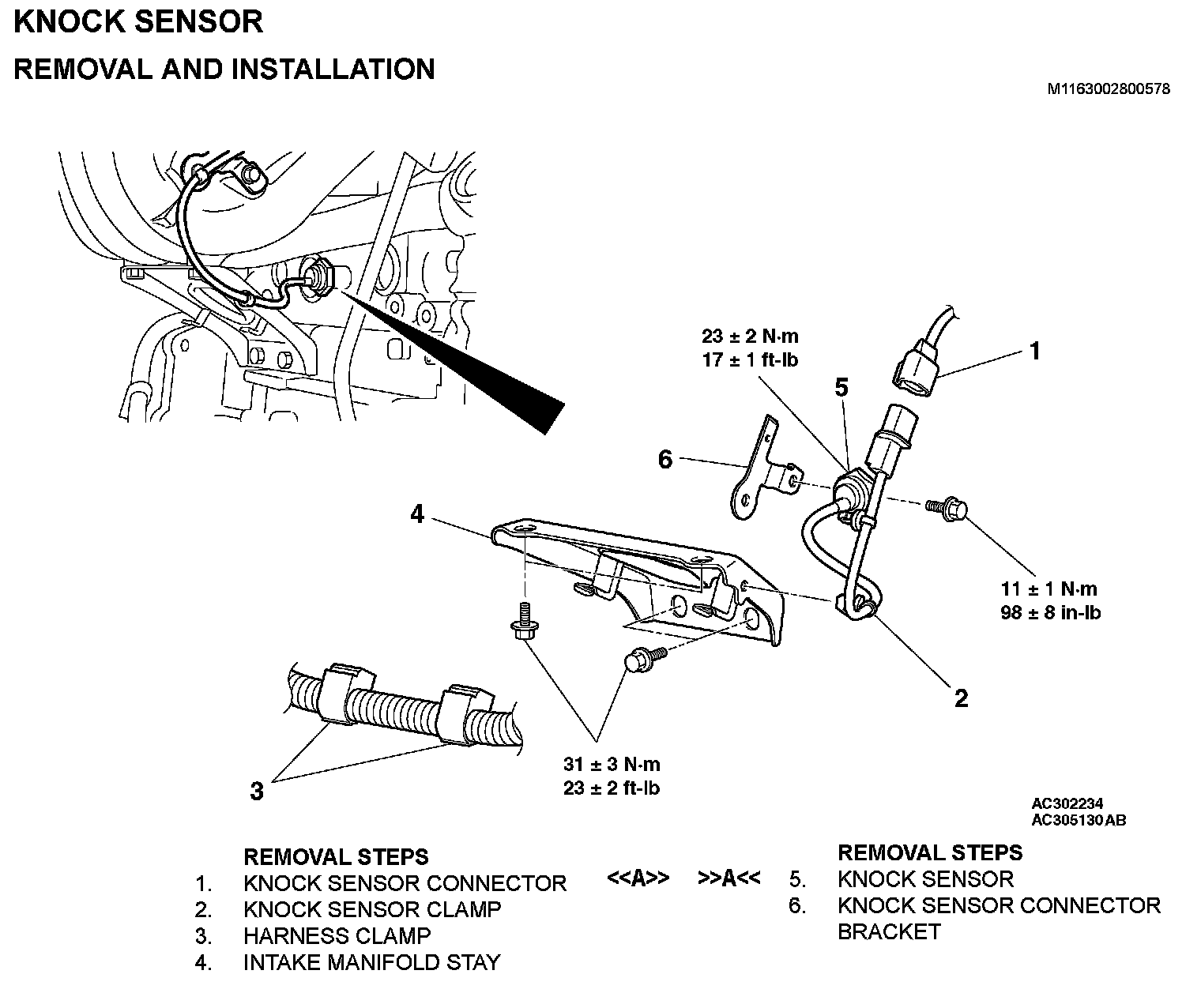 KNOCK SENSOR

REMOVAL AND INSTALLATION

M1163002800578

23 ± 2 N·m
17 ± 1 ft-lb

1

5

6

4

11 ± 1 N·m
98 ± 8 in-lb

2

3

31 ± 3 N·m
23 ± 2 ft-lb

AC302234
AC305130AB

REMOVAL STEPS
1. KNOCK SENSOR CONNECTOR
2. KNOCK SENSOR CLAMP
3. HARNESS CLAMP
4. INTAKE MANIFOLD STAY

REMOVAL STEPS
<<A>> >>A<< 5. KNOCK SENSOR
6. KNOCK SENSOR CONNECTOR BRACKET