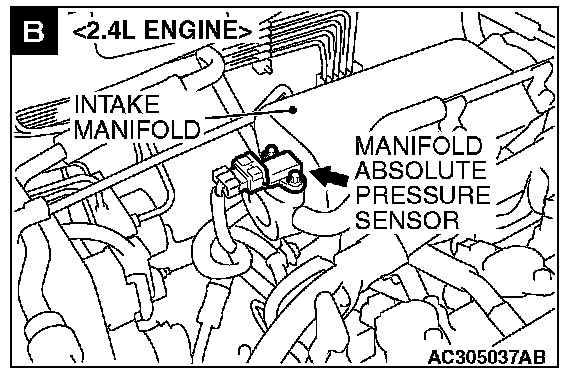 B <2.4L ENGINE>

INTAKE MANIFOLD

MANIFOLD ABSOLUTE PRESSURE SENSOR

AC305037AB