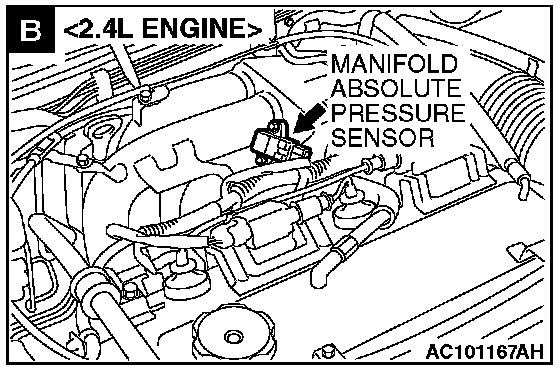 B <2.4L ENGINE>

MANIFOLD ABSOLUTE PRESSURE SENSOR

AC101167AH