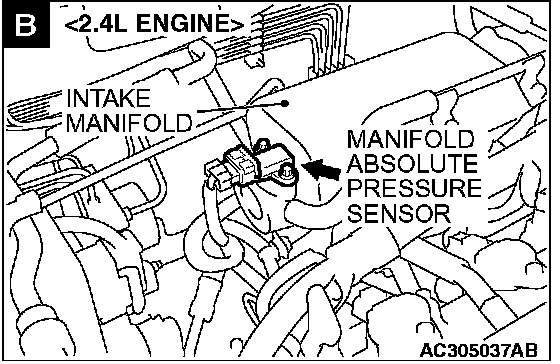 B
<2.4L ENGINE>

INTAKE MANIFOLD

MANIFOLD ABSOLUTE PRESSURE SENSOR

AC305037AB