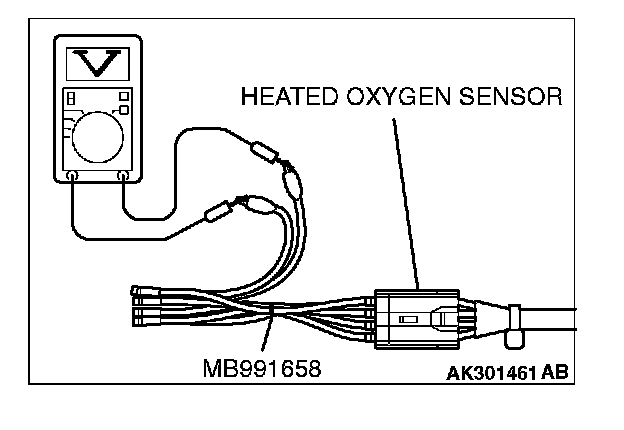 V

HEATED OXYGEN SENSOR

MB991658

AK301461 AB