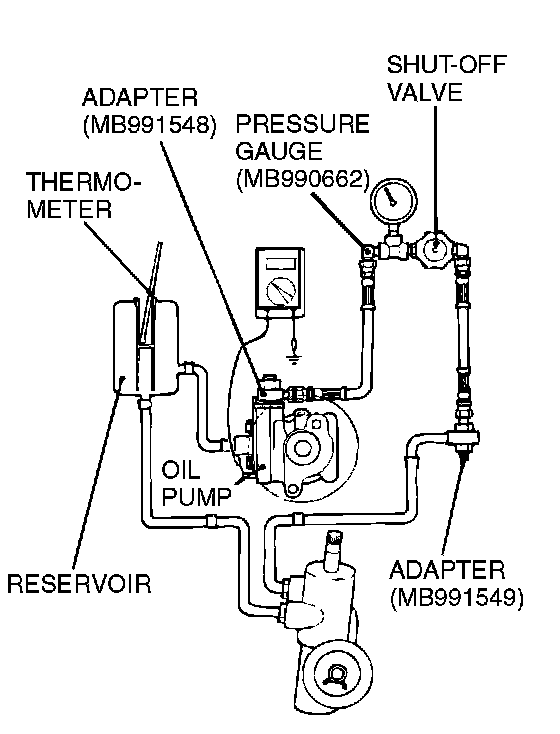 SHUT-OFF VALVE

ADAPTER (MB991548)

PRESSURE GAUGE (MB990662)

THERMO-METER

OIL PUMP

RESERVOIR

ADAPTER (MB991549)