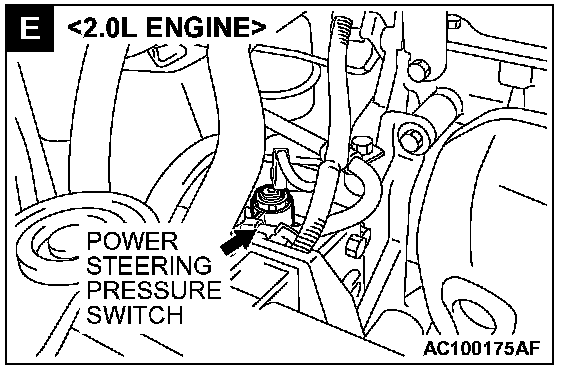 E <2.0L ENGINE>

POWER STEERING PRESSURE SWITCH

AC100175AF