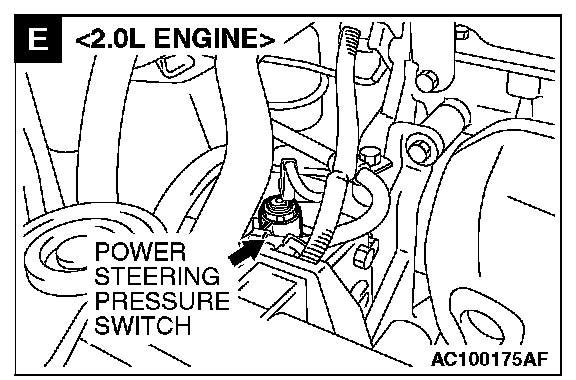 E <2.0L ENGINE>

POWER STEERING PRESSURE SWITCH

AC100175AF