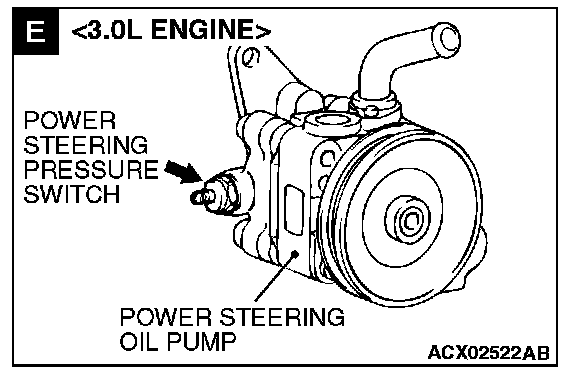 E <3.0L ENGINE>

POWER STEERING PRESSURE SWITCH

POWER STEERING OIL PUMP

ACX02522AB