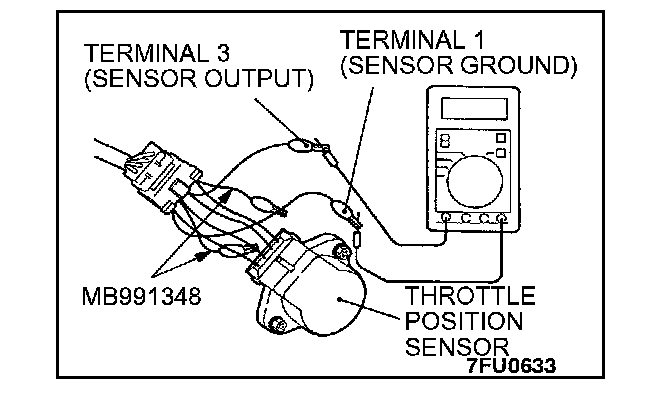 TERMINAL 3
(SENSOR OUTPUT)

TERMINAL 1
(SENSOR GROUND)

MB991348

THROTTLE
POSITION
SENSOR

7FU0633