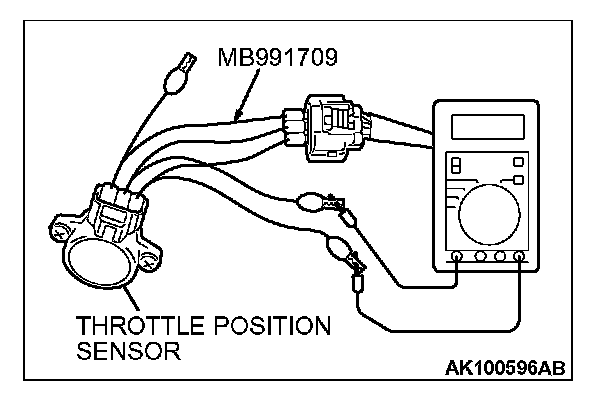 MB991709

THROTTLE POSITION SENSOR

AK100596AB