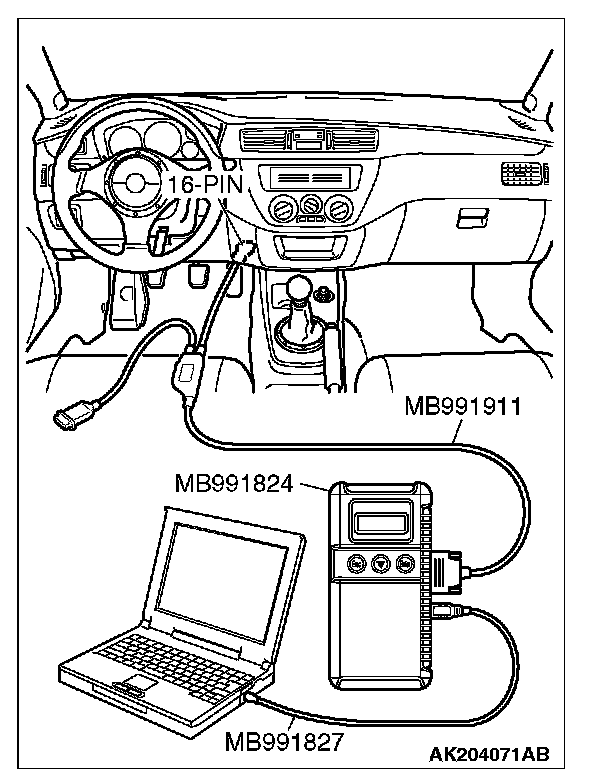 16-PIN
MB991911
MB991824
MB991827
AK204071AB