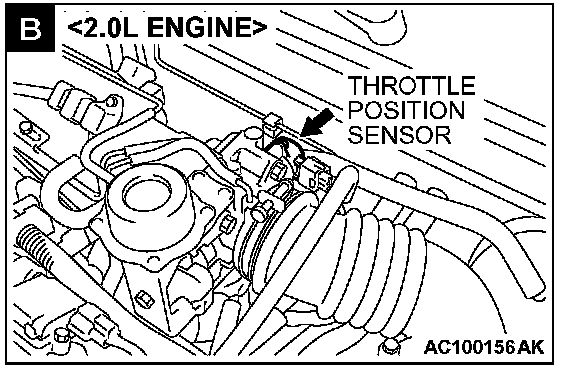 B <2.0L ENGINE>

THROTTLE POSITION SENSOR

AC100156AK