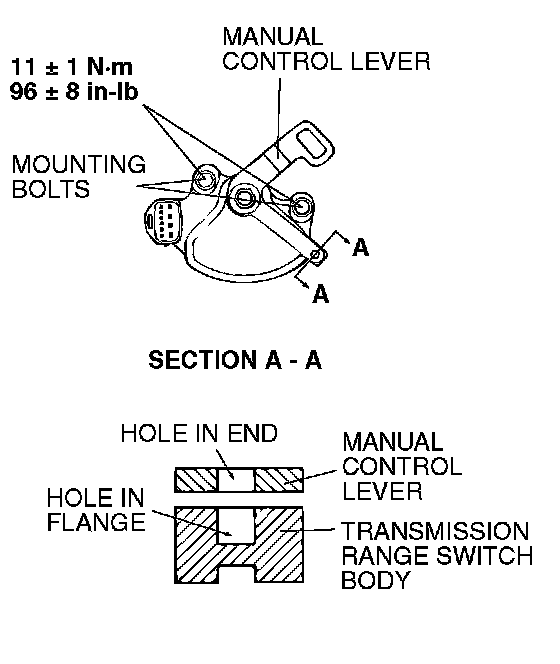 MANUAL CONTROL LEVER

11 ± 1 N·m
96 ± 8 in-lb

MOUNTING BOLTS

A

A

SECTION A - A

HOLE IN END

MANUAL CONTROL LEVER

HOLE IN FLANGE

TRANSMISSION RANGE SWITCH BODY