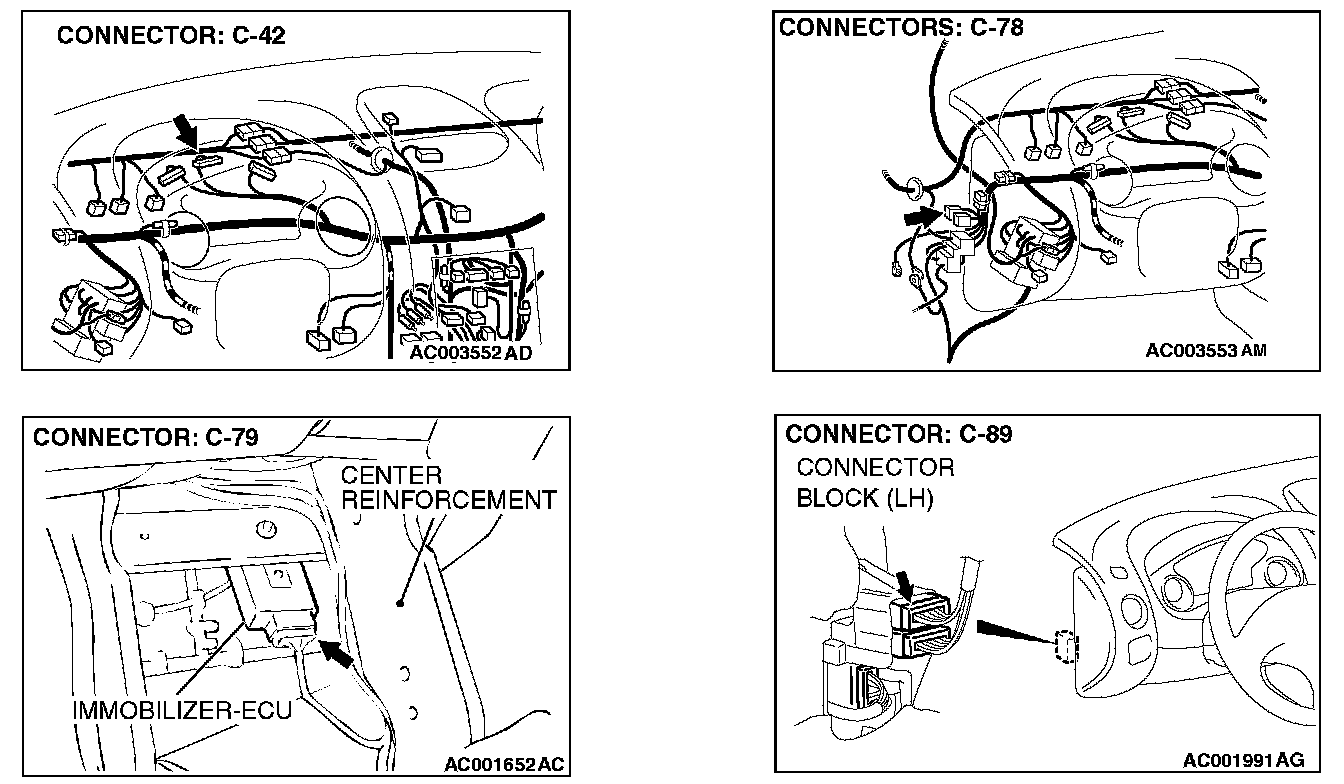 CONNECTOR: C-42

AC003552 AD

CONNECTORS: C-78

AC003553 AM

CONNECTOR: C-79

CENTER REINFORCEMENT

IMMOBILIZER-ECU

AC001652 AC

CONNECTOR: C-89

CONNECTOR BLOCK (LH)

AC001991 AG