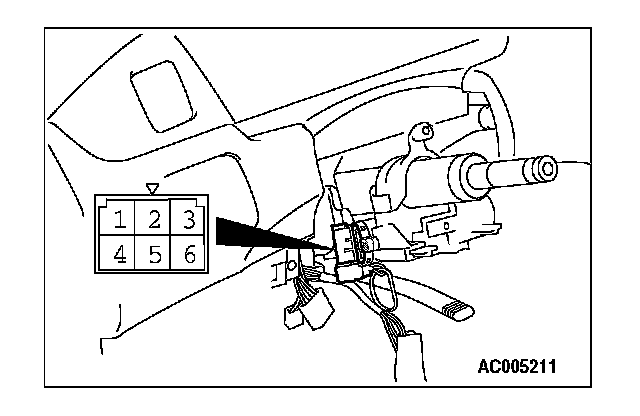 1 2 3
4 5 6

AC005211