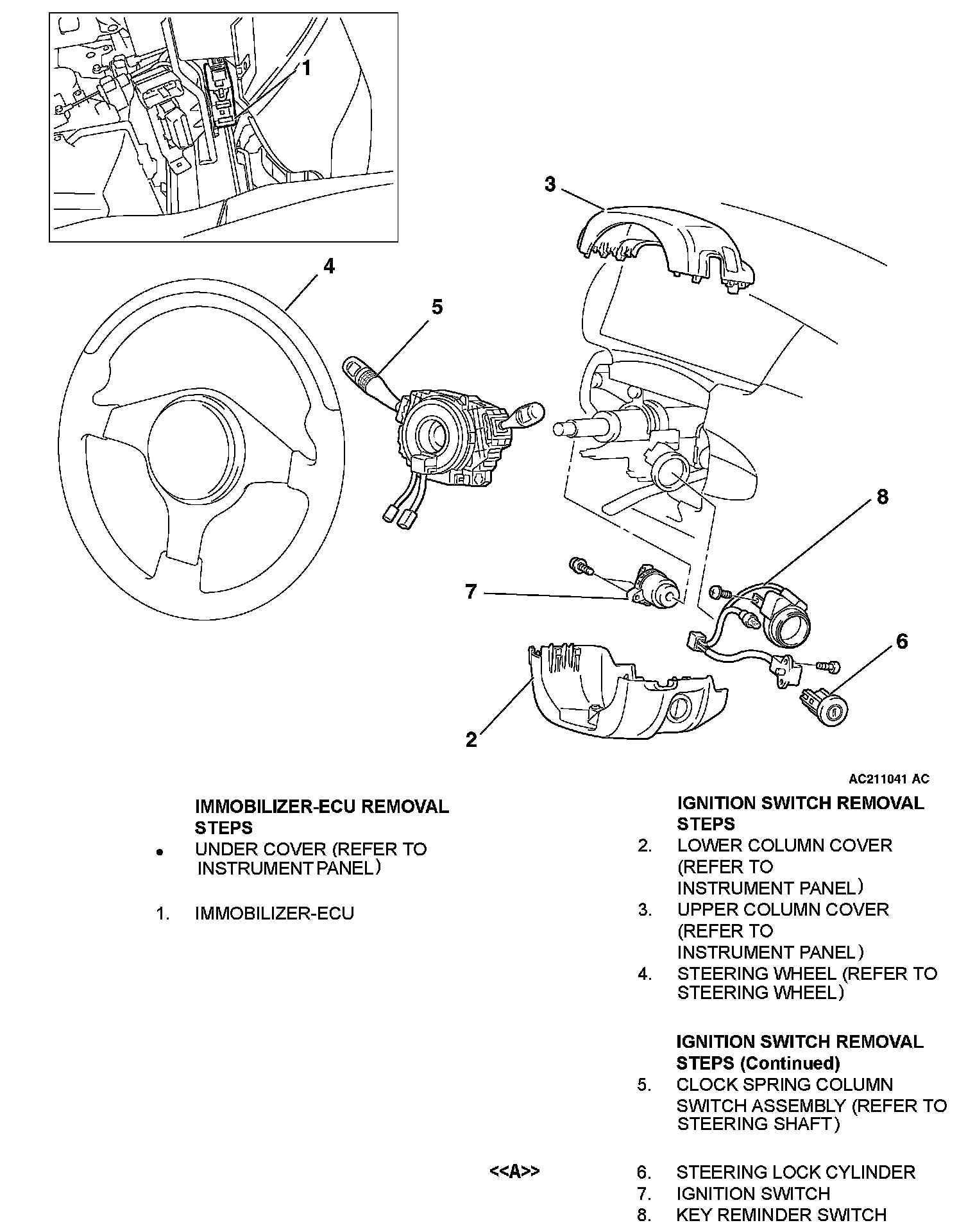 1

3

4

5

8

7

6

2

AC211041 AC

IMMOBILIZER-ECU REMOVAL STEPS
• UNDER COVER (REFER TO INSTRUMENT PANEL)

1. IMMOBILIZER-ECU

IGNITION SWITCH REMOVAL STEPS
2. LOWER COLUMN COVER (REFER TO INSTRUMENT PANEL)
3. UPPER COLUMN COVER (REFER TO INSTRUMENT PANEL)
4. STEERING WHEEL (REFER TO STEERING WHEEL)

IGNITION SWITCH REMOVAL STEPS (Continued)
5. CLOCK SPRING COLUMN SWITCH ASSEMBLY (REFER TO STEERING SHAFT)

<<A>> 6. STEERING LOCK CYLINDER
7. IGNITION SWITCH
8. KEY REMINDER SWITCH