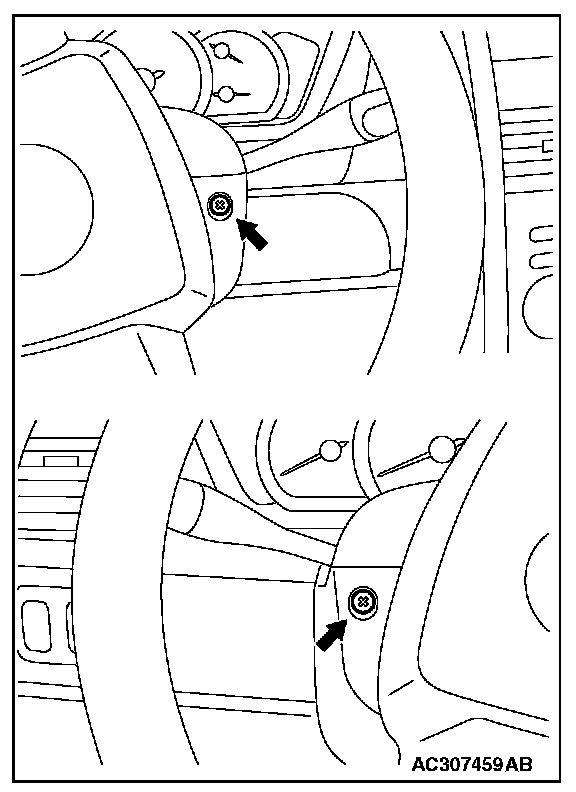 AC307459AB