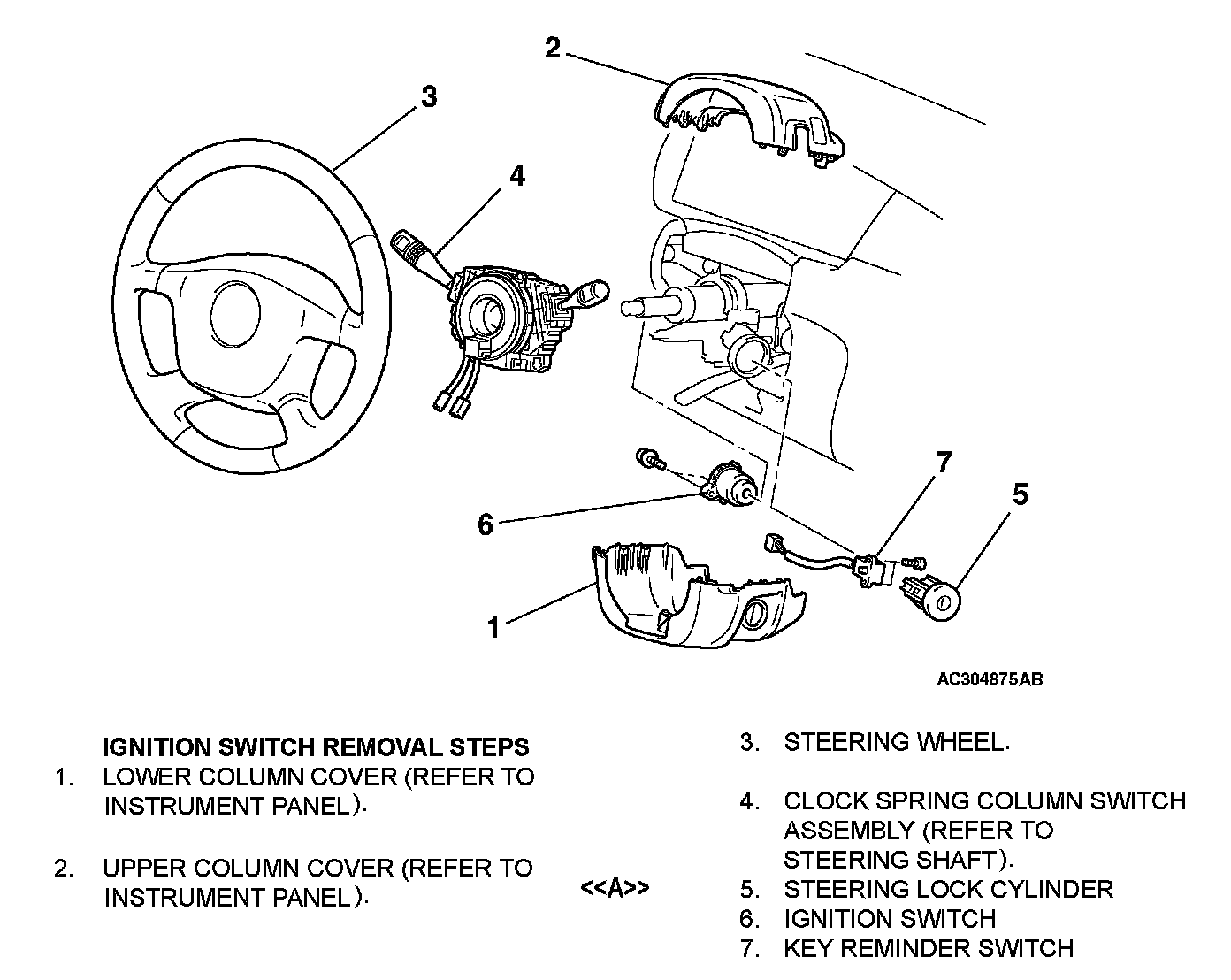 2

3

4

7

5

6

1

AC304875AB

IGNITION SWITCH REMOVAL STEPS
1. LOWER COLUMN COVER (REFER TO INSTRUMENT PANEL).

2. UPPER COLUMN COVER (REFER TO INSTRUMENT PANEL).

3. STEERING WHEEL.

4. CLOCK SPRING COLUMN SWITCH ASSEMBLY (REFER TO STEERING SHAFT).

<<A>> 5. STEERING LOCK CYLINDER
6. IGNITION SWITCH
7. KEY REMINDER SWITCH