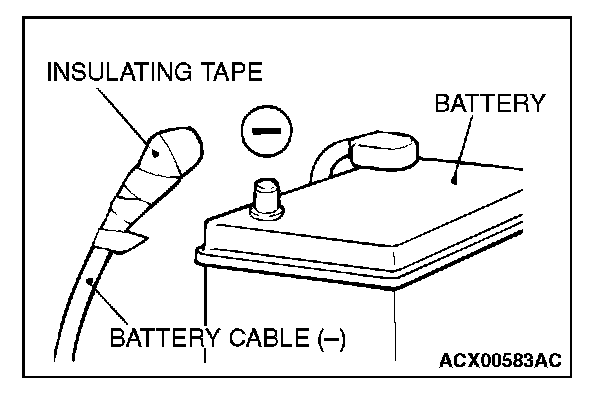 INSULATING TAPE

BATTERY

−

BATTERY CABLE (−)

ACX00583AC