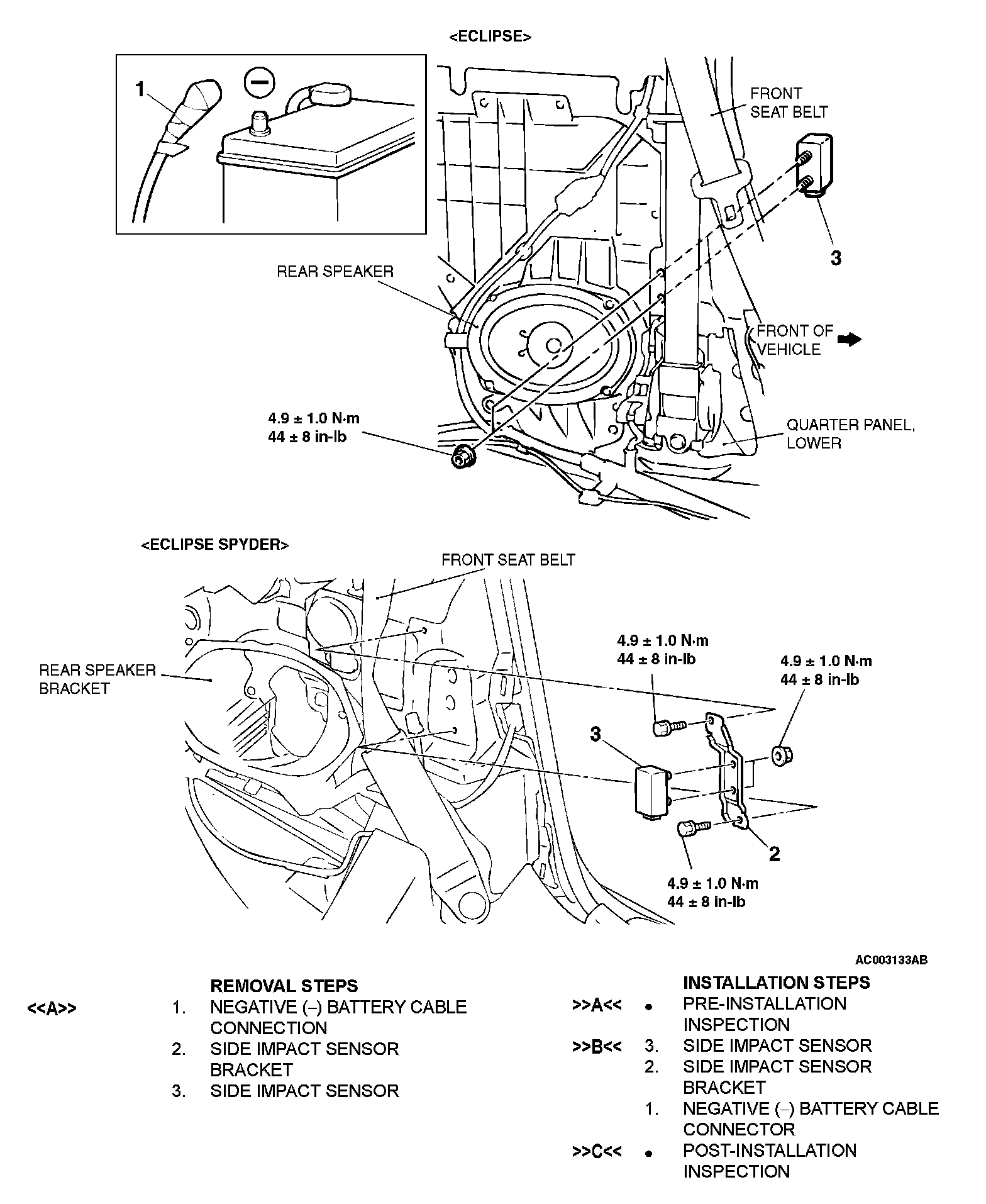 <ECLIPSE>

1

FRONT SEAT BELT

3

REAR SPEAKER

FRONT OF VEHICLE

4.9 ± 1.0 N·m
44 ± 8 in-lb

QUARTER PANEL, LOWER

<ECLIPSE SPYDER>

FRONT SEAT BELT

REAR SPEAKER BRACKET

4.9 ± 1.0 N·m
44 ± 8 in-lb

4.9 ± 1.0 N·m
44 ± 8 in-lb

3

2

4.9 ± 1.0 N·m
44 ± 8 in-lb

AC003133AB

REMOVAL STEPS
<<A>> 1. NEGATIVE (–) BATTERY CABLE CONNECTION
2. SIDE IMPACT SENSOR BRACKET
3. SIDE IMPACT SENSOR

INSTALLATION STEPS
>>A<< • PRE-INSTALLATION INSPECTION
>>B<< 3. SIDE IMPACT SENSOR
2. SIDE IMPACT SENSOR BRACKET
1. NEGATIVE (–) BATTERY CABLE CONNECTOR
>>C<< • POST-INSTALLATION INSPECTION