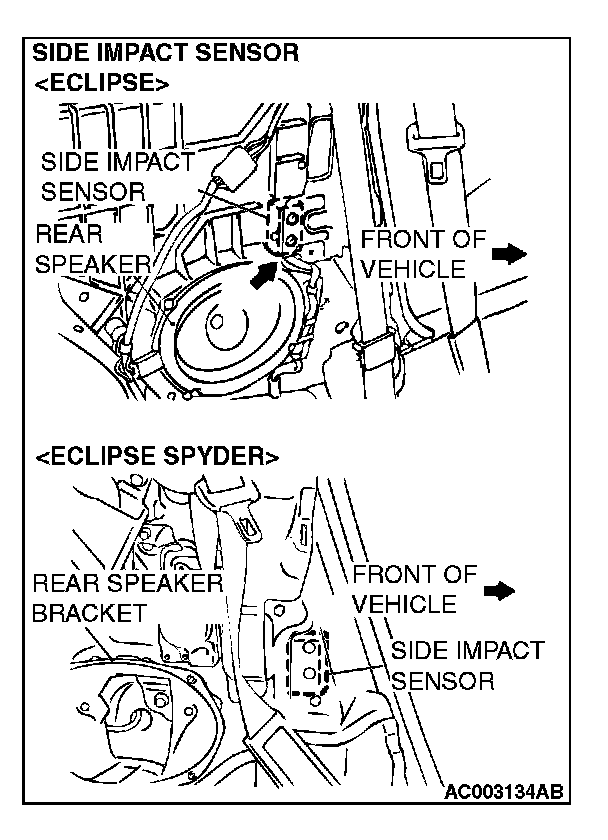 SIDE IMPACT SENSOR
<ECLIPSE>

SIDE IMPACT SENSOR

REAR SPEAKER

FRONT OF VEHICLE

<ECLIPSE SPYDER>

REAR SPEAKER BRACKET

FRONT OF VEHICLE

SIDE IMPACT SENSOR

AC003134AB