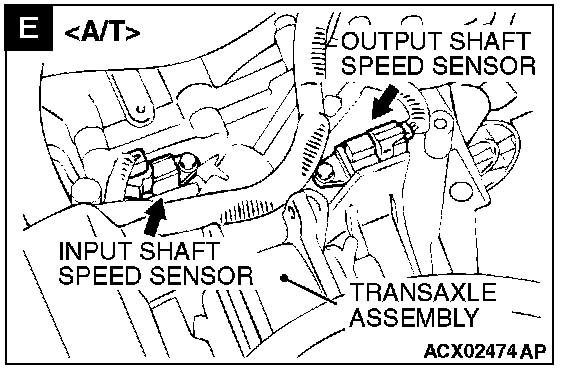 E <A/T>

OUTPUT SHAFT SPEED SENSOR

INPUT SHAFT SPEED SENSOR

TRANSAXLE ASSEMBLY

ACX02474 AP