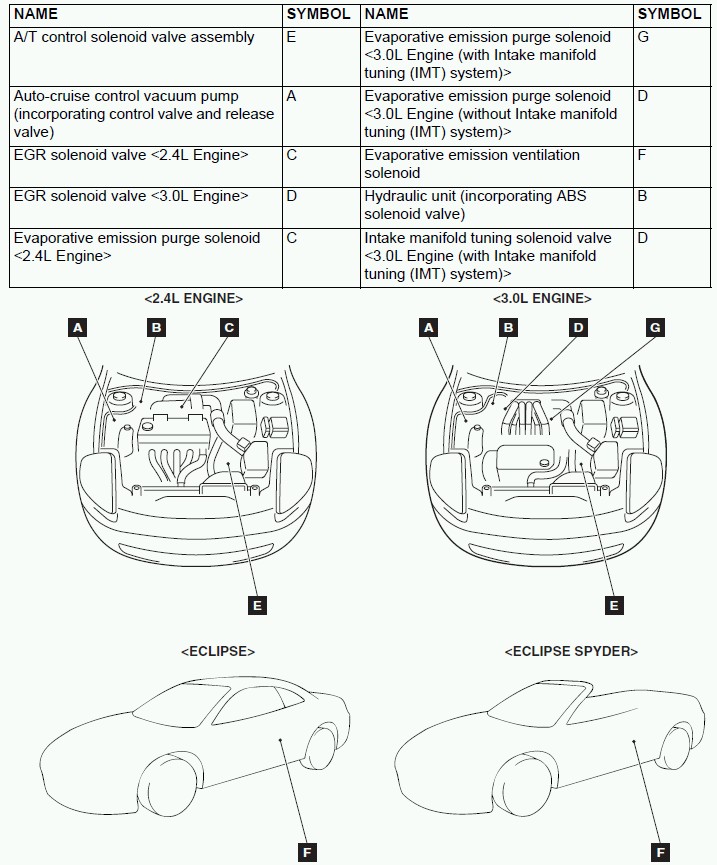 | NAME | SYMBOL | NAME | SYMBOL |
|---|---|---|---|
| A/T control solenoid valve assembly | E | Evaporative emission purge solenoid <3.0L Engine (with Intake manifold tuning (IMT) system)> | G |
| Auto-cruise control vacuum pump (incorporating control valve and release valve) | A | Evaporative emission purge solenoid <3.0L Engine (without Intake manifold tuning (IMT) system)> | D |
| EGR solenoid valve <2.4L Engine> | C | Evaporative emission ventilation solenoid | F |
| EGR solenoid valve <3.0L Engine> | D | Hydraulic unit (incorporating ABS solenoid valve) | B |
| Evaporative emission purge solenoid <2.4L Engine> | C | Intake manifold tuning solenoid valve <3.0L Engine (with Intake manifold tuning (IMT) system)> | D |

<2.4L ENGINE>

A B C

E

<3.0L ENGINE>

A B D G

E

<ECLIPSE>

F

<ECLIPSE SPYDER>

F